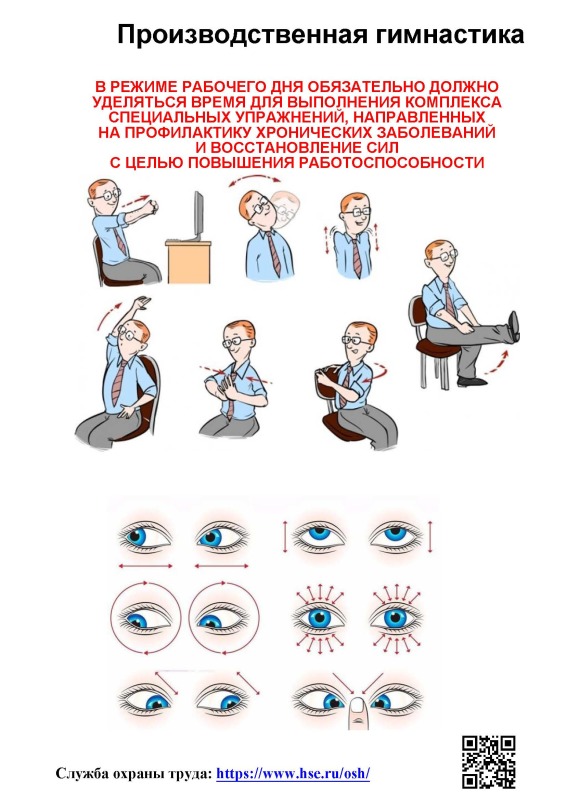 Производственная гимнастика

В РЕЖИМЕ РАБОЧЕГО ДНЯ ОБЯЗАТЕЛЬНО ДОЛЖНО УДЕЛЯТЬСЯ ВРЕМЯ ДЛЯ ВЫПОЛНЕНИЯ КОМПЛЕКСА СПЕЦИАЛЬНЫХ УПРАЖНЕНИЙ, НАПРАВЛЕННЫХ НА ПРОФИЛАКТИКУ ХРОНИЧЕСКИХ ЗАБОЛЕВАНИЙ И ВОССТАНОВЛЕНИЕ СИЛ С ЦЕЛЬЮ ПОВЫШЕНИЯ РАБОТОСПОСОБНОСТИ

Служба охраны труда: https://www.hse.ru/osh/